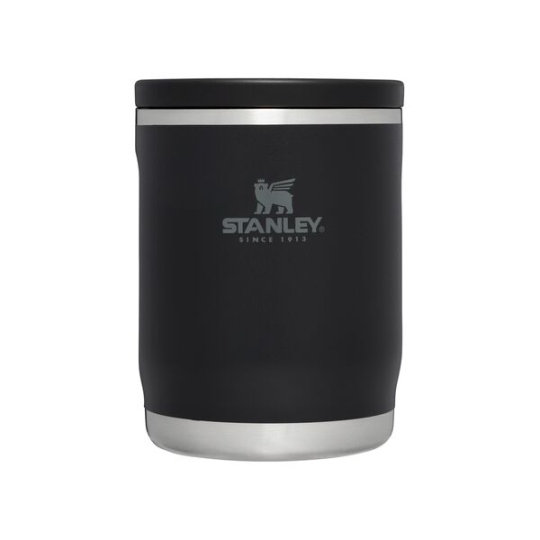 STANLEY®
SINCE 1913