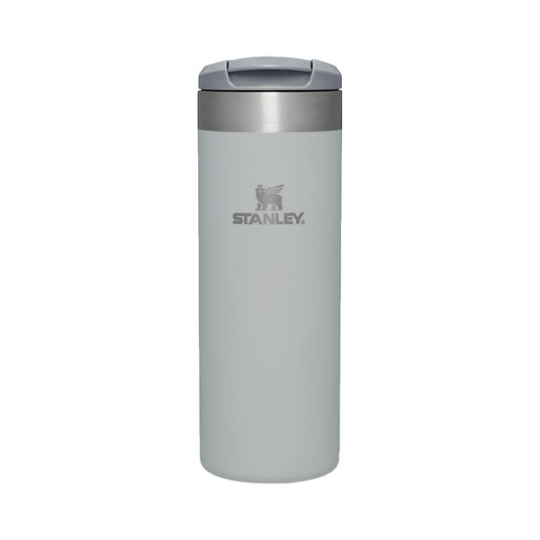 STANLEY.